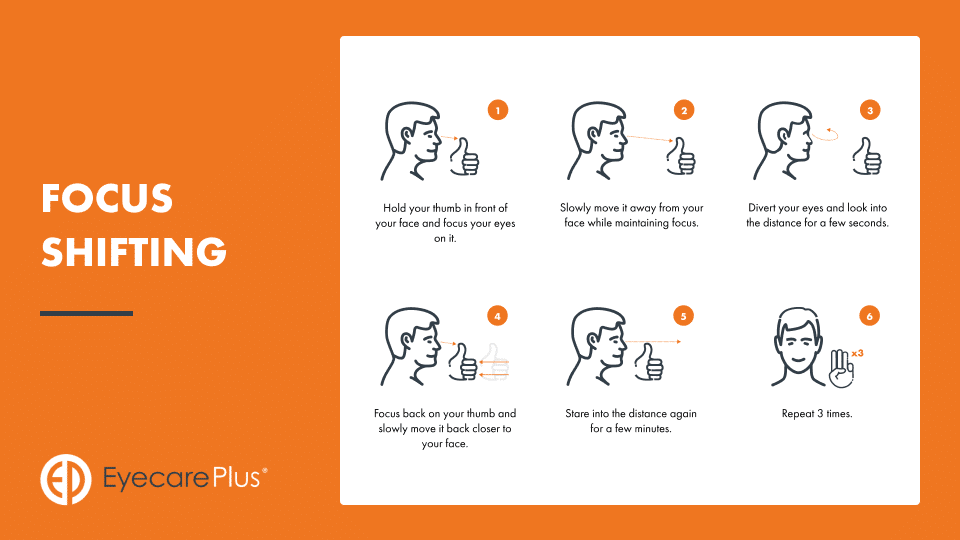 FOCUS SHIFTING

EyecarePlus®

1

Hold your thumb in front of your face and focus your eyes on it.

2

Slowly move it away from your face while maintaining focus.

3

Divert your eyes and look into the distance for a few seconds.

4

Focus back on your thumb and slowly move it back closer to your face.

5

Stare into the distance again for a few minutes.

6

×3

Repeat 3 times.